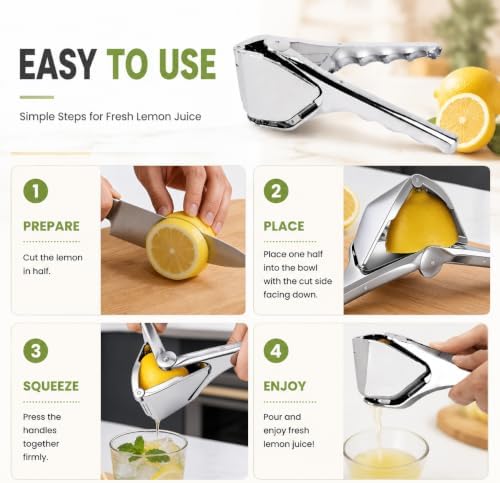 EASY TO USE

Simple Steps for Fresh Lemon Juice

1

PREPARE

Cut the lemon in half.

2

PLACE

Place one half into the bowl with the cut side facing down.

3

SQUEEZE

Press the handles together firmly.

4

ENJOY

Pour and enjoy fresh lemon juice!