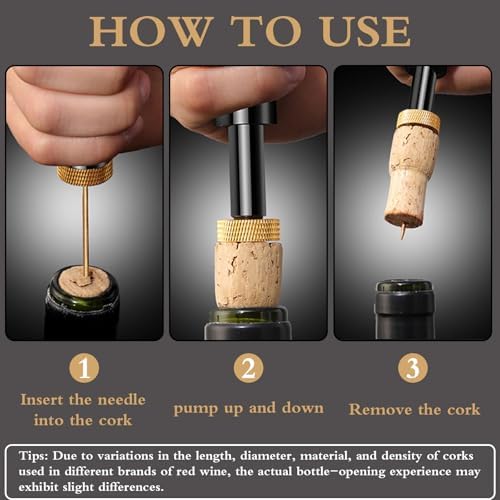 HOW TO USE

1
Insert the needle into the cork

2
pump up and down

3
Remove the cork

Tips: Due to variations in the length, diameter, material, and density of corks used in different brands of red wine, the actual bottle-opening experience may exhibit slight differences.