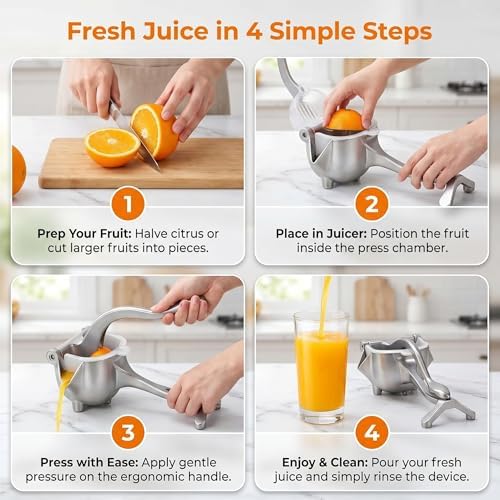 Fresh Juice in 4 Simple Steps

1

Prep Your Fruit: Halve citrus or cut larger fruits into pieces.

2

Place in Juicer: Position the fruit inside the press chamber.

3

Press with Ease: Apply gentle pressure on the ergonomic handle.

4

Enjoy & Clean: Pour your fresh juice and simply rinse the device.