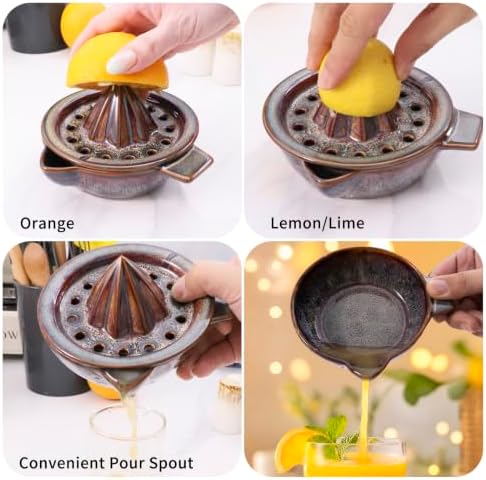 Orange

Lemon/Lime

Convenient Pour Spout