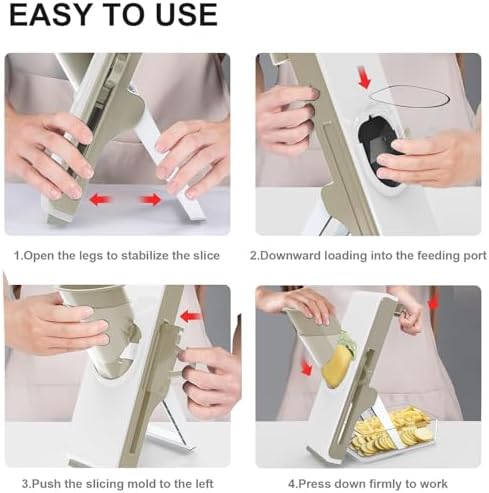 EASY TO USE

1.Open the legs to stabilize the slice

2.Downward loading into the feeding port

3.Push the slicing mold to the left

4.Press down firmly to work