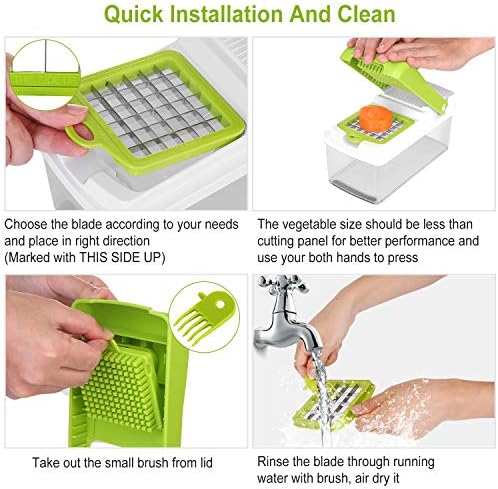 Quick Installation And Clean

Choose the blade according to your needs and place in right direction (Marked with THIS SIDE UP)

The vegetable size should be less than cutting panel for better performance and use your both hands to press

Take out the small brush from lid

Rinse the blade through running water with brush, air dry it