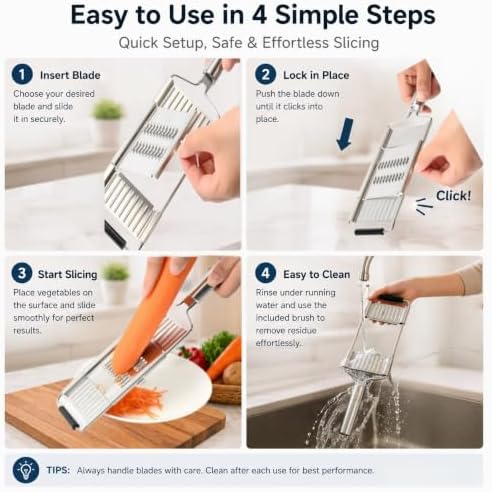 Easy to Use in 4 Simple Steps

Quick Setup, Safe & Effortless Slicing

1 Insert Blade

Choose your desired blade and slide it in securely.

2 Lock in Place

Push the blade down until it clicks into place.

Click!

3 Start Slicing

Place vegetables on the surface and slide smoothly for perfect results.

4 Easy to Clean

Rinse under running water and use the included brush to remove residue effortlessly.

TIPS: Always handle blades with care. Clean after each use for best performance.