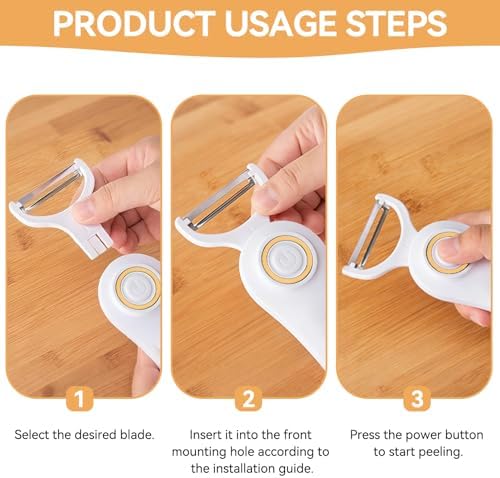 PRODUCT USAGE STEPS

1

Select the desired blade.

2

Insert it into the front mounting hole according to the installation guide.

3

Press the power button to start peeling.