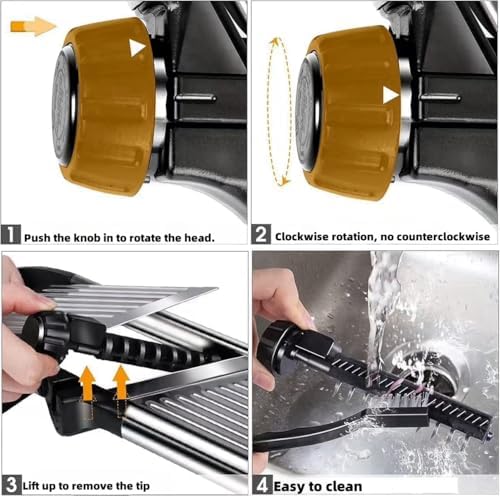 1 Push the knob in to rotate the head.

2 Clockwise rotation, no counterclockwise

3 Lift up to remove the tip

4 Easy to clean