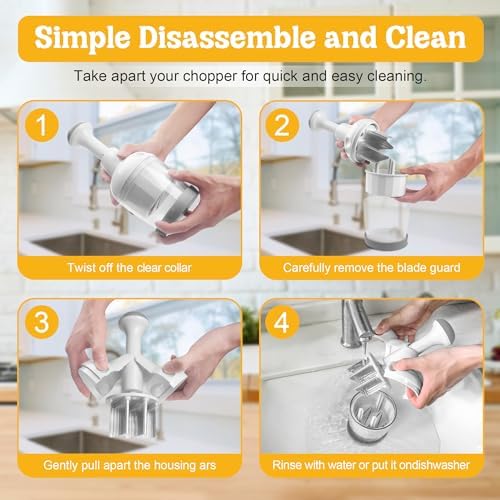 Simple Disassemble and Clean

Take apart your chopper for quick and easy cleaning.

1

Twist off the clear collar

2

Carefully remove the blade guard

3

Gently pull apart the housing ars

4

Rinse with water or put it ondishwasher