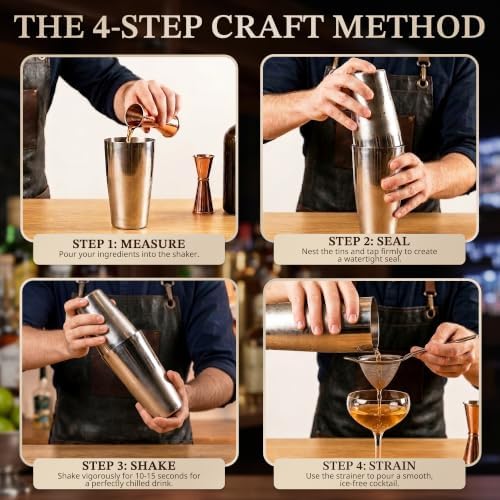 THE 4-STEP CRAFT METHOD

STEP 1: MEASURE
Pour your ingredients into the shaker.

STEP 2: SEAL
Nest the tins and tap firmly to create a watertight seal.

STEP 3: SHAKE
Shake vigorously for 10-15 seconds for a perfectly chilled drink.

STEP 4: STRAIN
Use the strainer to pour a smooth, ice-free cocktail.