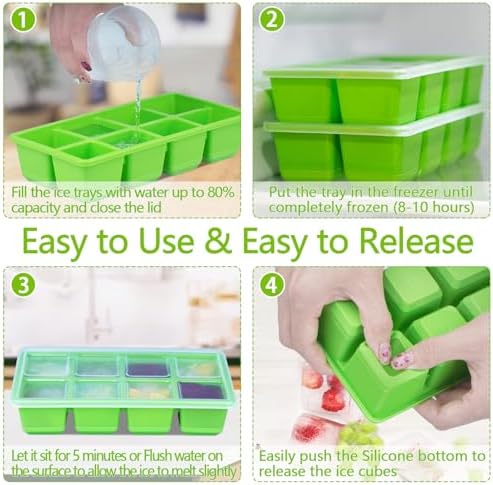 1

Fill the ice trays with water up to 80% capacity and close the lid

2

Put the tray in the freezer until completely frozen (8-10 hours)

Easy to Use & Easy to Release

3

Let it sit for 5 minutes or Flush water on the surface to allow the ice to melt slightly

4

Easily push the Silicone bottom to release the ice cubes