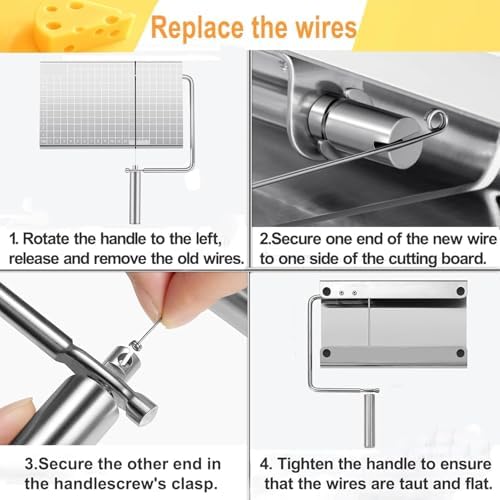 Replace the wires

1. Rotate the handle to the left, release and remove the old wires.

2.Secure one end of the new wire to one side of the cutting board.

3.Secure the other end in the handlescrew's clasp.

4. Tighten the handle to ensure that the wires are taut and flat.