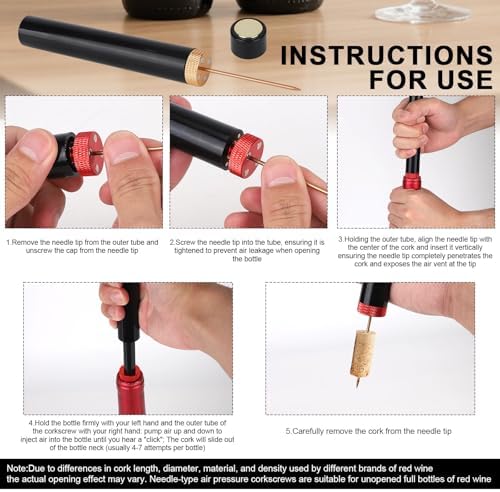 INSTRUCTIONS FOR USE

1.Remove the needle tip from the outer tube and unscrew the cap from the needle tip

2.Screw the needle tip into the tube, ensuring it is tightened to prevent air leakage when opening the bottle

3.Holding the outer tube, align the needle tip with the center of the cork and insert it vertically ensuring the needle tip completely penetrates the cork and exposes the air vent at the tip

4.Hold the bottle firmly with your left hand and the outer tube of the corkscrew with your right hand: pump air up and down to inject air into the bottle until you hear a "click"; The cork will slide out of the bottle neck (usually 4-7 attempts per bottle)

5.Carefully remove the cork from the needle tip

Note:Due to differences in cork length, diameter, material, and density used by different brands of red wine the actual opening effect may vary. Needle-type air pressure corkscrews are suitable for unopened full bottles of red wine