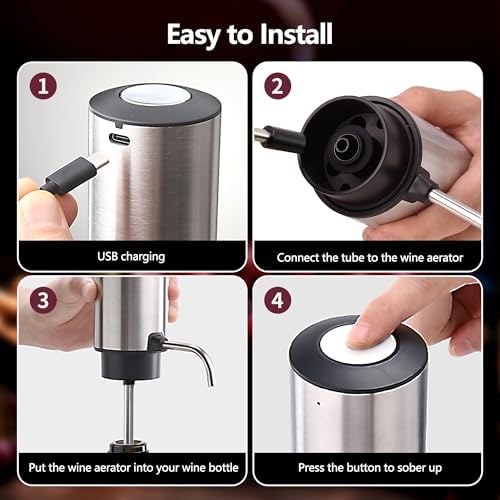 Easy to Install

1
USB charging

2
Connect the tube to the wine aerator

3
Put the wine aerator into your wine bottle

4
Press the button to sober up