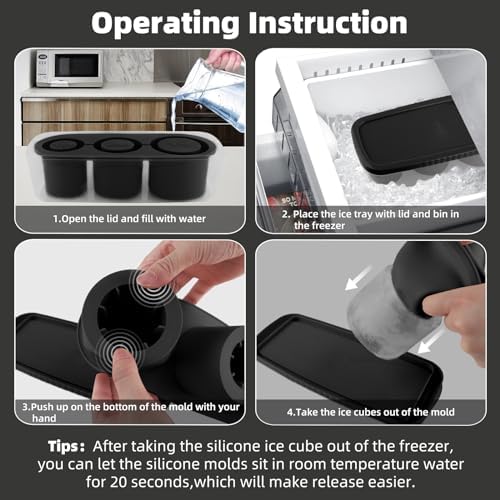 Operating Instruction

1.Open the lid and fill with water

2. Place the ice tray with lid and bin in the freezer

3.Push up on the bottom of the mold with your hand

4.Take the ice cubes out of the mold

Tips: After taking the silicone ice cube out of the freezer, you can let the silicone molds sit in room temperature water for 20 seconds,which will make release easier.