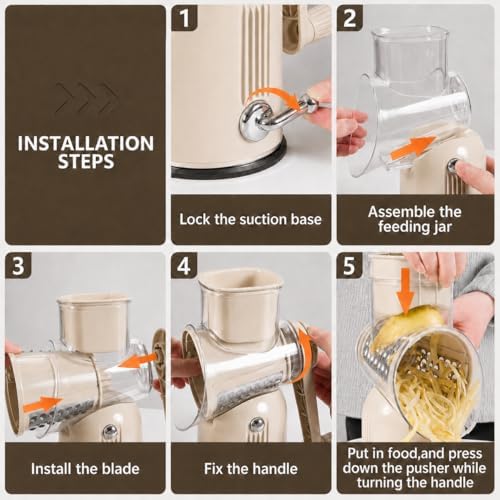 INSTALLATION STEPS

1
Lock the suction base

2
Assemble the feeding jar

3
Install the blade

4
Fix the handle

5
Put in food,and press down the pusher while turning the handle