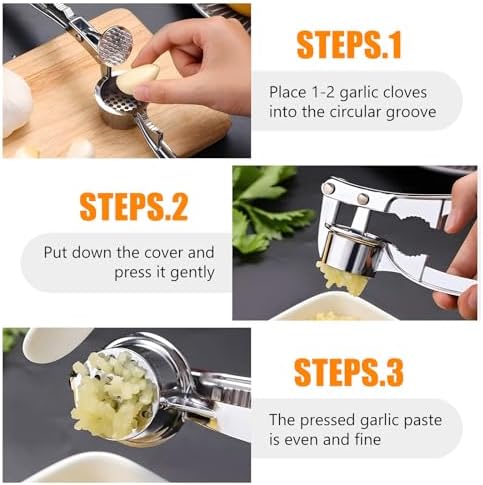 STEPS.1

Place 1-2 garlic cloves into the circular groove

STEPS.2

Put down the cover and press it gently

STEPS.3

The pressed garlic paste is even and fine