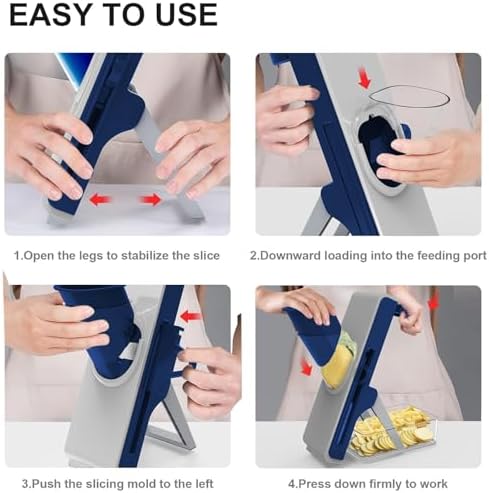 EASY TO USE

1.Open the legs to stabilize the slice

2.Downward loading into the feeding port

3.Push the slicing mold to the left

4.Press down firmly to work