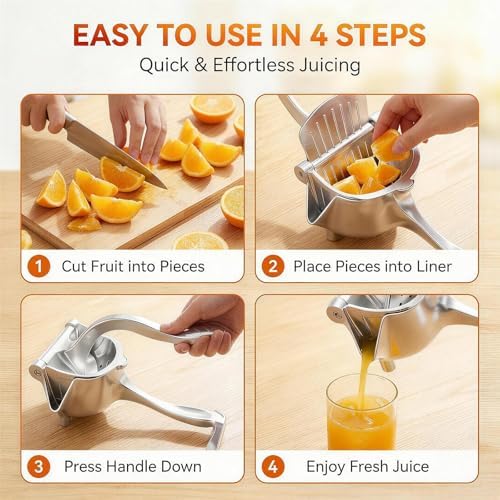 EASY TO USE IN 4 STEPS
Quick & Effortless Juicing

1 Cut Fruit into Pieces

2 Place Pieces into Liner

3 Press Handle Down

4 Enjoy Fresh Juice