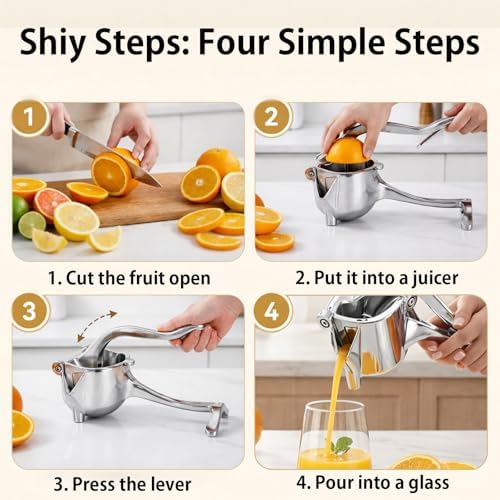 Shiy Steps: Four Simple Steps

1

1. Cut the fruit open

2

2. Put it into a juicer

3

3. Press the lever

4

4. Pour into a glass