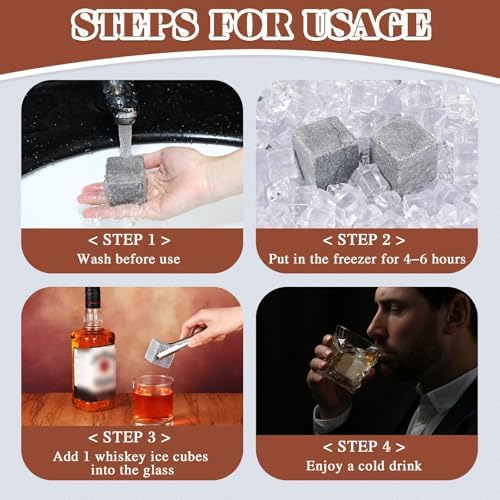 STEPS FOR USAGE

< STEP 1 >
Wash before use

< STEP 2 >
Put in the freezer for 4–6 hours

< STEP 3 >
Add 1 whiskey ice cubes into the glass

< STEP 4 >
Enjoy a cold drink