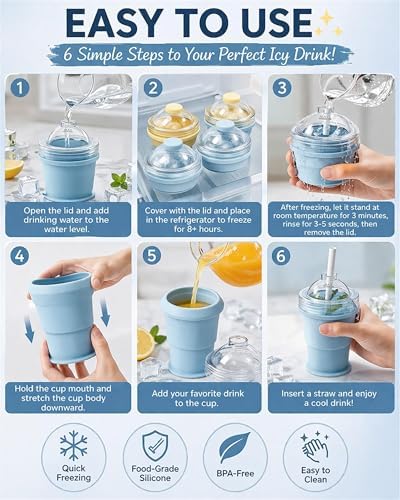 EASY TO USE

6 Simple Steps to Your Perfect Icy Drink!

1
Open the lid and add drinking water to the water level.

2
Cover with the lid and place in the refrigerator to freeze for 8+ hours.

3
After freezing, let it stand at room temperature for 3 minutes, rinse for 3-5 seconds, then remove the lid.

4
Hold the cup mouth and stretch the cup body downward.

5
Add your favorite drink to the cup.

6
Insert a straw and enjoy a cool drink!

Quick Freezing

Food-Grade Silicone

BPA-Free

Easy to Clean