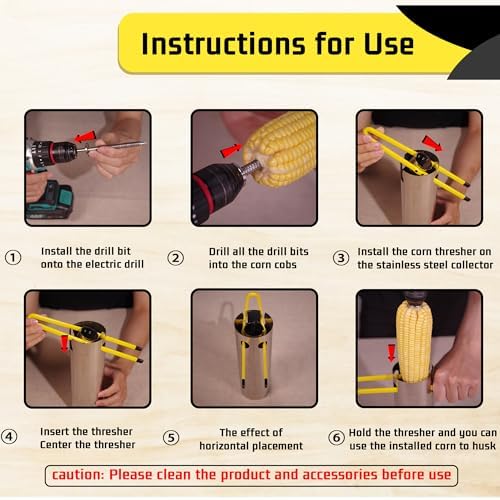 Instructions for Use

① Install the drill bit onto the electric drill

② Drill all the drill bits into the corn cobs

③ Install the corn thresher on the stainless steel collector

④ Insert the thresher Center the thresher

⑤ The effect of horizontal placement

⑥ Hold the thresher and you can use the installed corn to husk

caution: Please clean the product and accessories before use