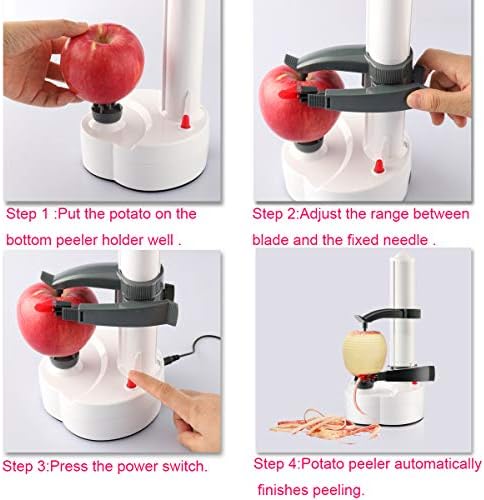 Step 1 :Put the potato on the bottom peeler holder well .

Step 2:Adjust the range between blade and the fixed needle .

Step 3:Press the power switch.

Step 4:Potato peeler automatically finishes peeling.