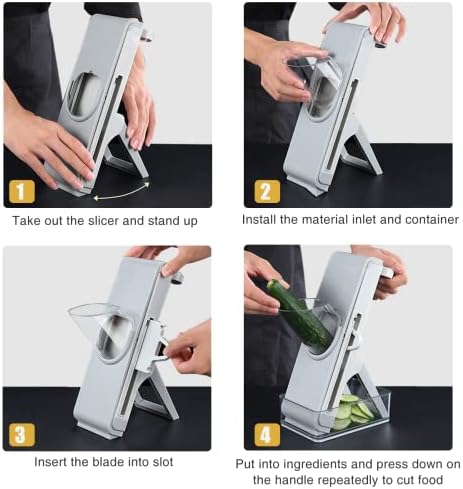 1

Take out the slicer and stand up

2

Install the material inlet and container

3

Insert the blade into slot

4

Put into ingredients and press down on the handle repeatedly to cut food