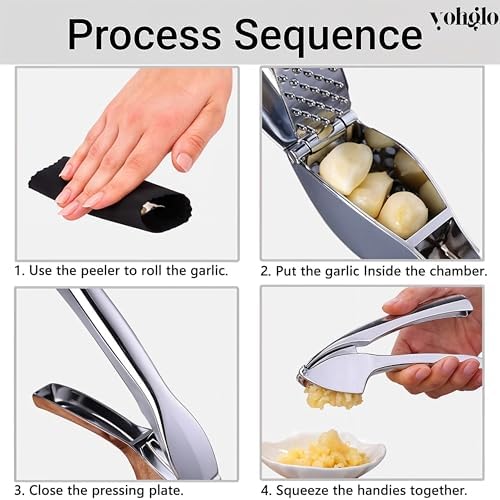 Process Sequence

yohglo

1. Use the peeler to roll the garlic.

2. Put the garlic Inside the chamber.

3. Close the pressing plate.

4. Squeeze the handies together.