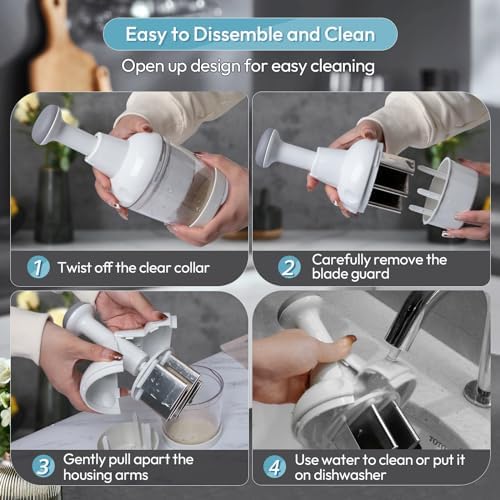 Easy to Dissemble and Clean

Open up design for easy cleaning

1 Twist off the clear collar

2 Carefully remove the blade guard

3 Gently pull apart the housing arms

4 Use water to clean or put it on dishwasher