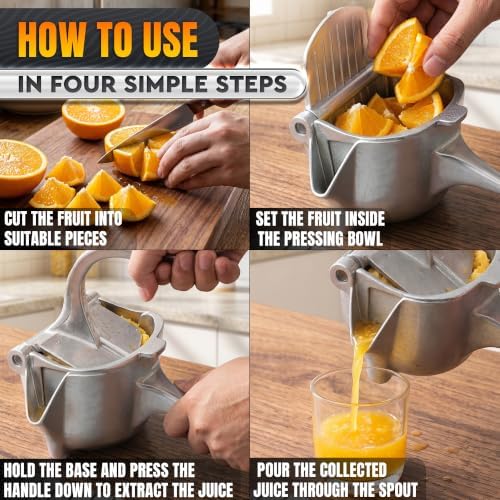 HOW TO USE

IN FOUR SIMPLE STEPS

CUT THE FRUIT INTO SUITABLE PIECES

SET THE FRUIT INSIDE THE PRESSING BOWL

HOLD THE BASE AND PRESS THE HANDLE DOWN TO EXTRACT THE JUICE

POUR THE COLLECTED JUICE THROUGH THE SPOUT