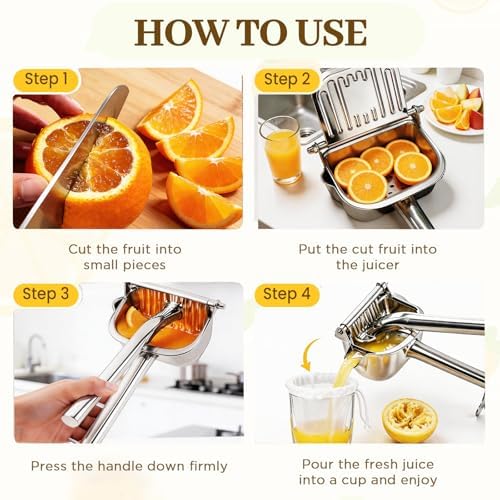 HOW TO USE

Step 1

Cut the fruit into small pieces

Step 2

Put the cut fruit into the juicer

Step 3

Press the handle down firmly

Step 4

Pour the fresh juice into a cup and enjoy