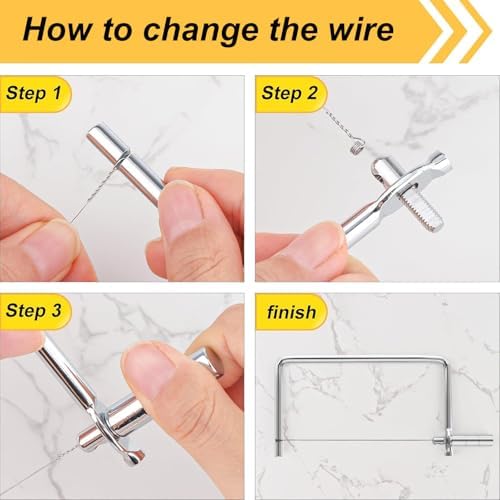 How to change the wire

Step 1

Step 2

Step 3

finish