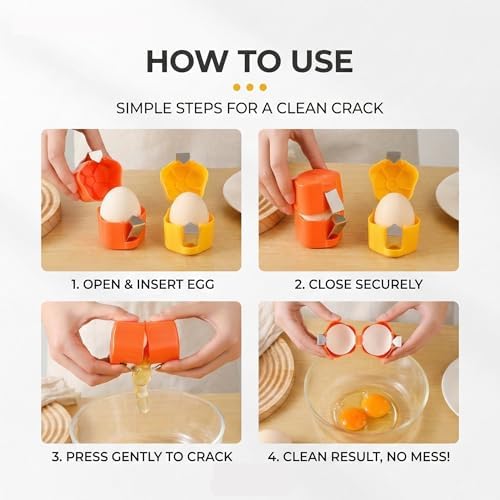 HOW TO USE

SIMPLE STEPS FOR A CLEAN CRACK

1. OPEN & INSERT EGG

2. CLOSE SECURELY

3. PRESS GENTLY TO CRACK

4. CLEAN RESULT, NO MESS!