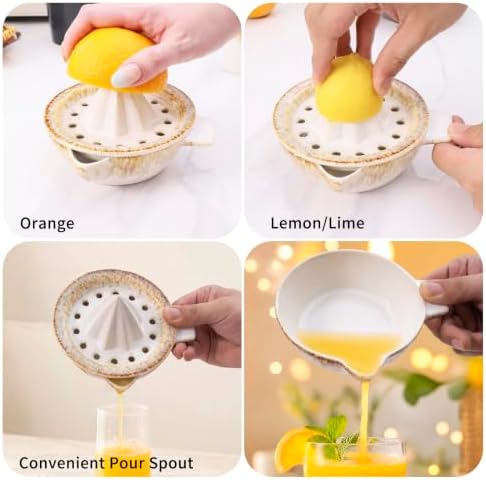 Orange

Lemon/Lime

Convenient Pour Spout