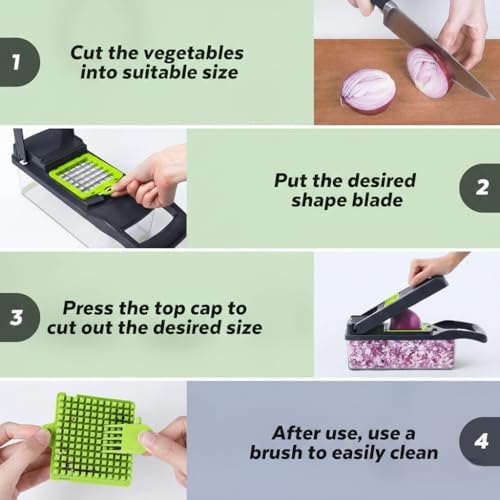 1

Cut the vegetables into suitable size

Put the desired shape blade

2

3

Press the top cap to cut out the desired size

After use, use a brush to easily clean

4