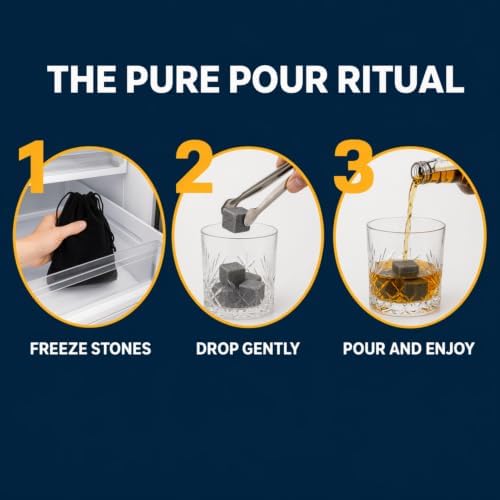 THE PURE POUR RITUAL

1

FREEZE STONES

2

DROP GENTLY

3

POUR AND ENJOY