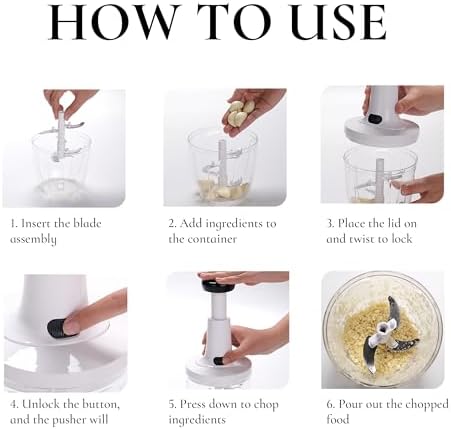 HOW TO USE

1. Insert the blade assembly

2. Add ingredients to the container

3. Place the lid on and twist to lock

4. Unlock the button, and the pusher will

5. Press down to chop ingredients

6. Pour out the chopped food