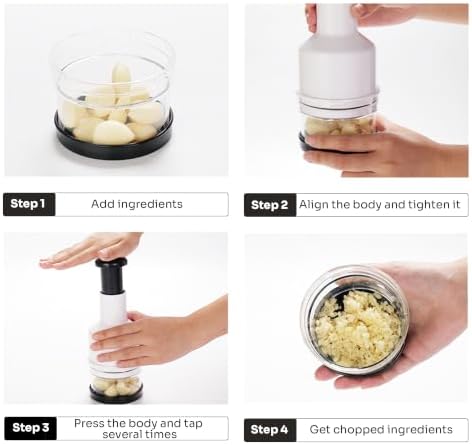 Step 1 Add ingredients

Step 2 Align the body and tighten it

Step 3 Press the body and tap several times

Step 4 Get chopped ingredients