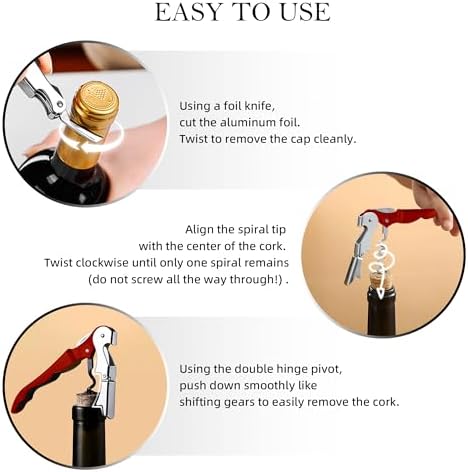 EASY TO USE

Using a foil knife, cut the aluminum foil. Twist to remove the cap cleanly.

Align the spiral tip with the center of the cork. Twist clockwise until only one spiral remains (do not screw all the way through!) .

Using the double hinge pivot, push down smoothly like shifting gears to easily remove the cork.