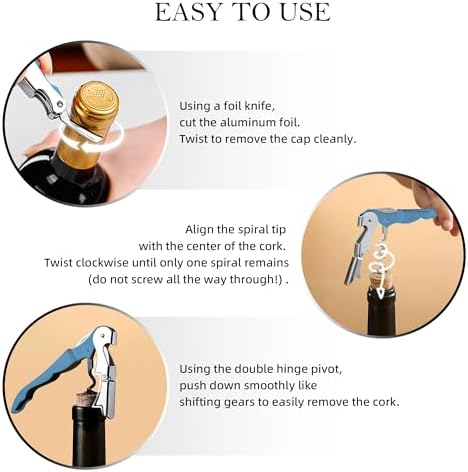 EASY TO USE

Using a foil knife, cut the aluminum foil. Twist to remove the cap cleanly.

Align the spiral tip with the center of the cork. Twist clockwise until only one spiral remains (do not screw all the way through!) .

Using the double hinge pivot, push down smoothly like shifting gears to easily remove the cork.