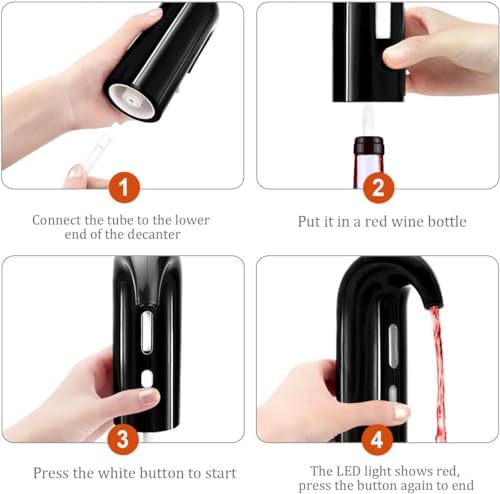 1

Connect the tube to the lower end of the decanter

2

Put it in a red wine bottle

3

Press the white button to start

4

The LED light shows red, press the button again to end