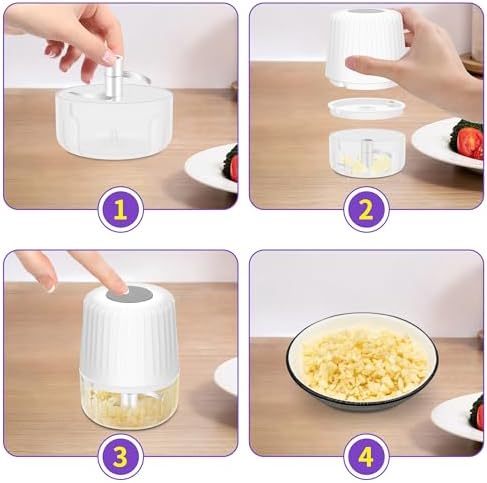 1

2

3

4