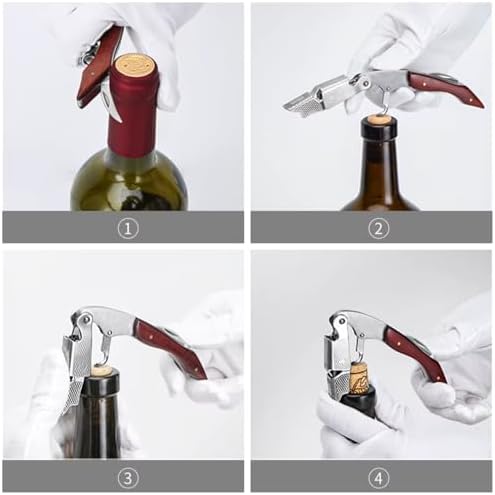 ①

②

③

④