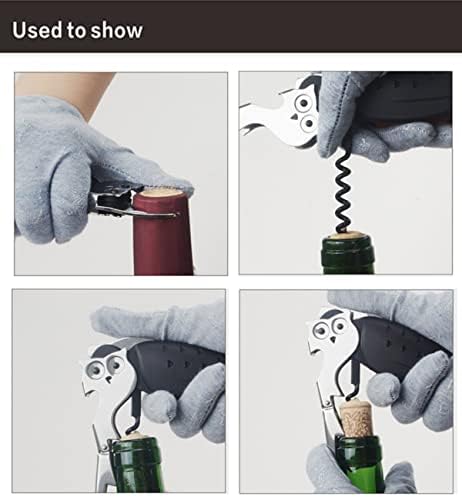 Used to show