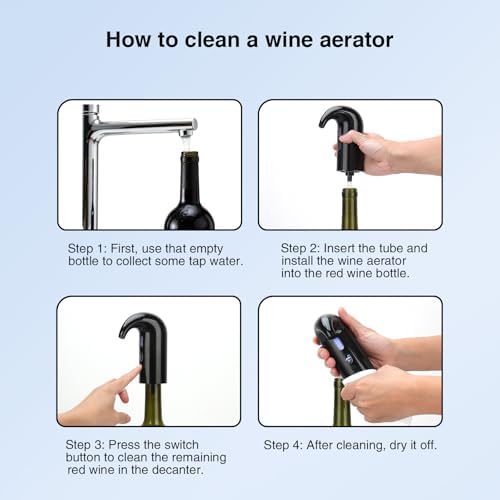 How to clean a wine aerator

Step 1: First, use that empty bottle to collect some tap water.

Step 2: Insert the tube and install the wine aerator into the red wine bottle.

Step 3: Press the switch button to clean the remaining red wine in the decanter.

Step 4: After cleaning, dry it off.