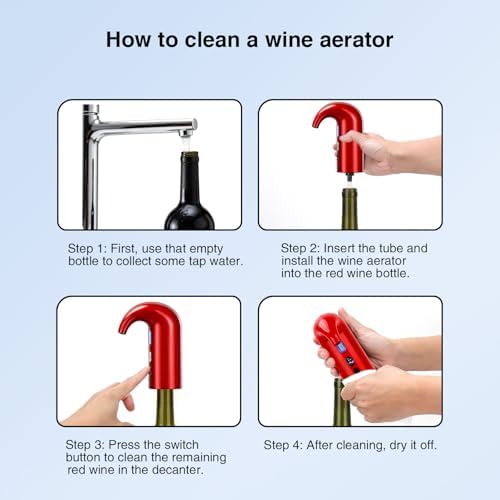 How to clean a wine aerator

Step 1: First, use that empty bottle to collect some tap water.

Step 2: Insert the tube and install the wine aerator into the red wine bottle.

Step 3: Press the switch button to clean the remaining red wine in the decanter.

Step 4: After cleaning, dry it off.