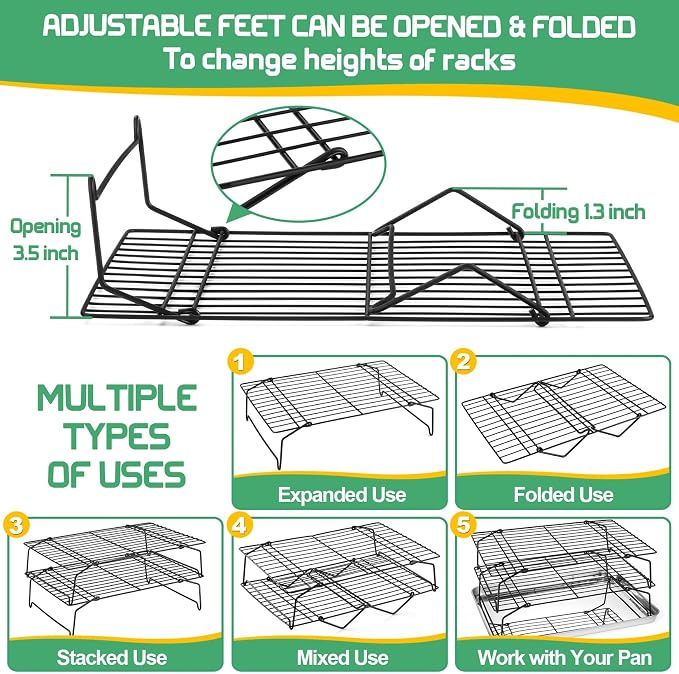 ADJUSTABLE FEET CAN BE OPENED & FOLDED
To change heights of racks

Opening
3.5 inch

Folding 1.3 inch

MULTIPLE
TYPES
OF USES

1
Expanded Use

2
Folded Use

3
Stacked Use

4
Mixed Use

5
Work with Your Pan