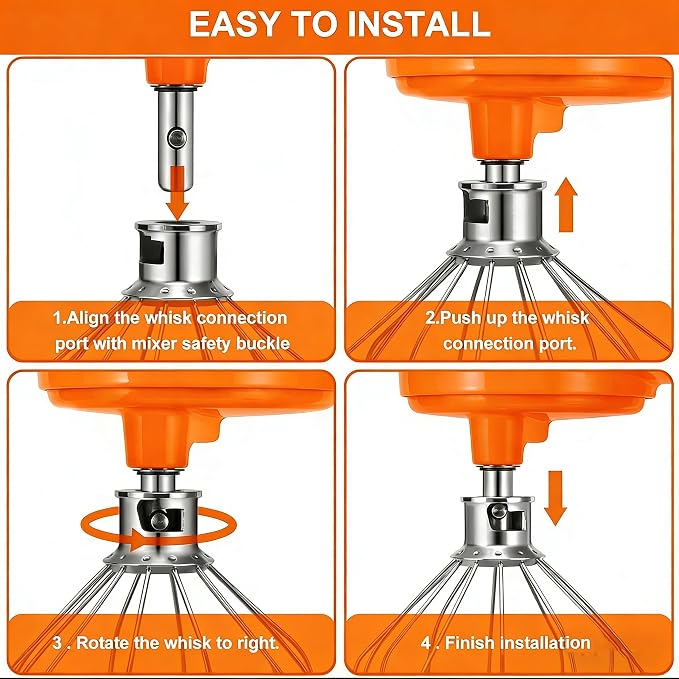 EASY TO INSTALL

1.Align the whisk connection port with mixer safety buckle

2.Push up the whisk connection port.

3 . Rotate the whisk to right.

4 . Finish installation