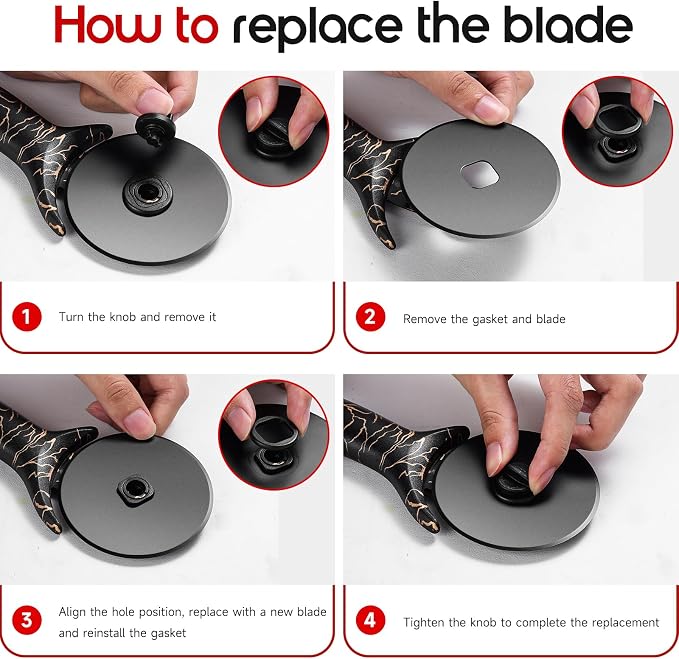 How to replace the blade

1 Turn the knob and remove it

2 Remove the gasket and blade

3 Align the hole position, replace with a new blade and reinstall the gasket

4 Tighten the knob to complete the replacement