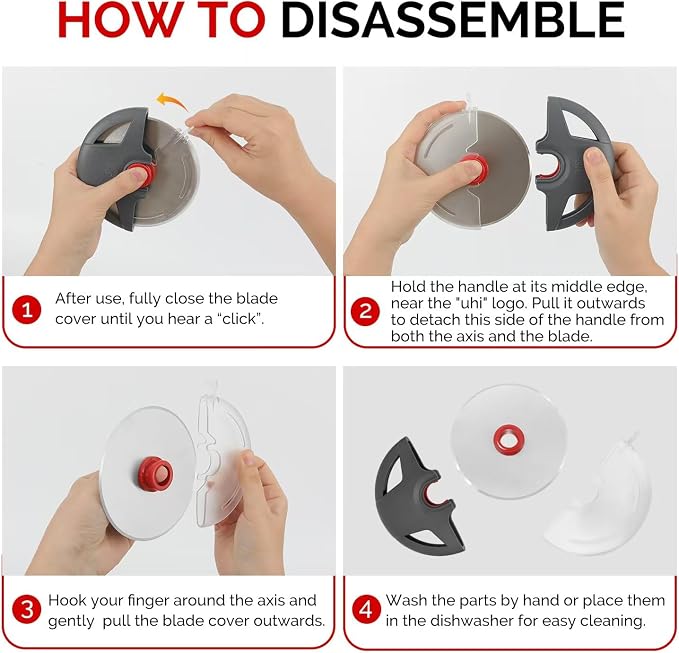 HOW TO DISASSEMBLE

1 After use, fully close the blade cover until you hear a "click".

2 Hold the handle at its middle edge, near the "uhi" logo. Pull it outwards to detach this side of the handle from both the axis and the blade.

3 Hook your finger around the axis and gently pull the blade cover outwards.

4 Wash the parts by hand or place them in the dishwasher for easy cleaning.