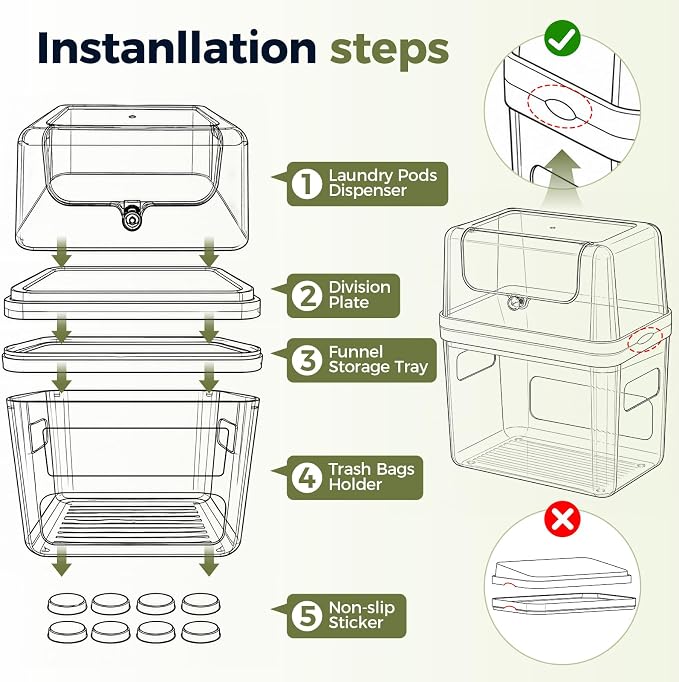 Instanllation steps

1 Laundry Pods Dispenser

2 Division Plate

3 Funnel Storage Tray

4 Trash Bags Holder

5 Non-slip Sticker